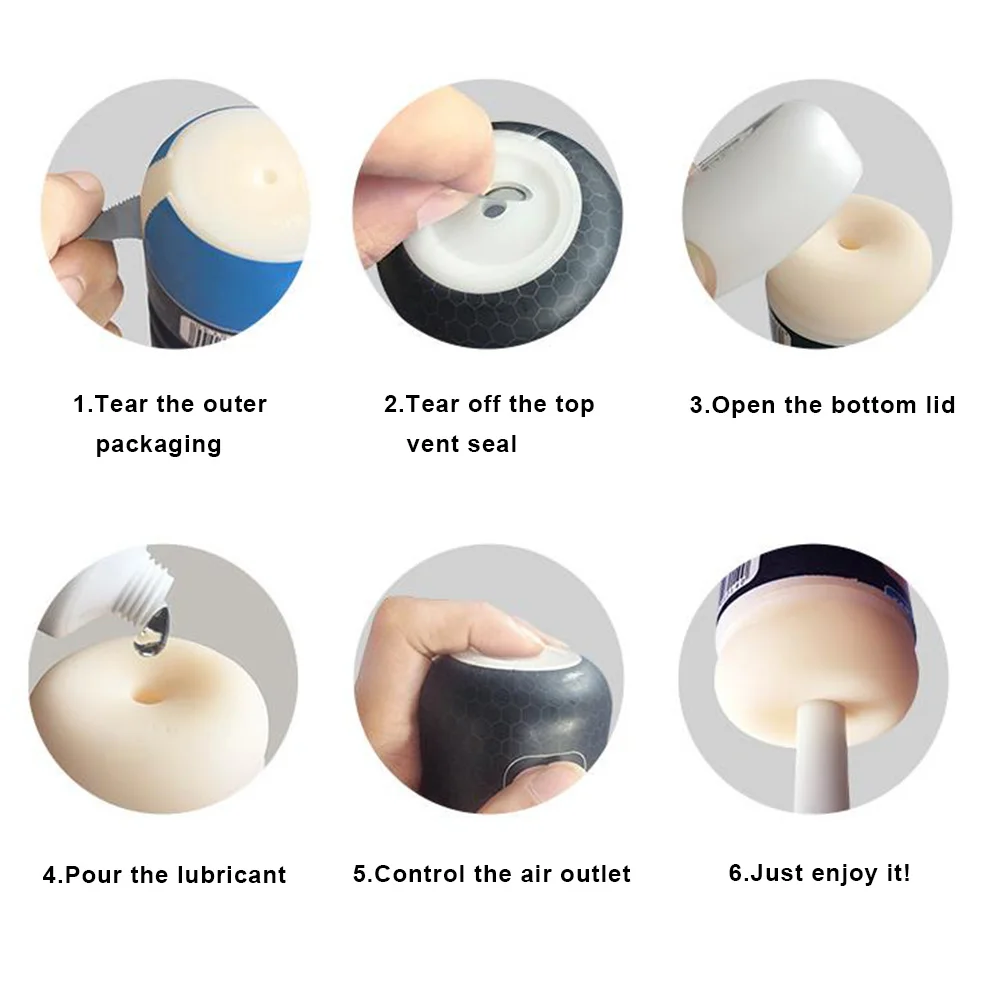 1.Tear the outer packaging

2.Tear off the top vent seal

3.Open the bottom lid

4.Pour the lubricant

5.Control the air outlet

6.Just enjoy it!