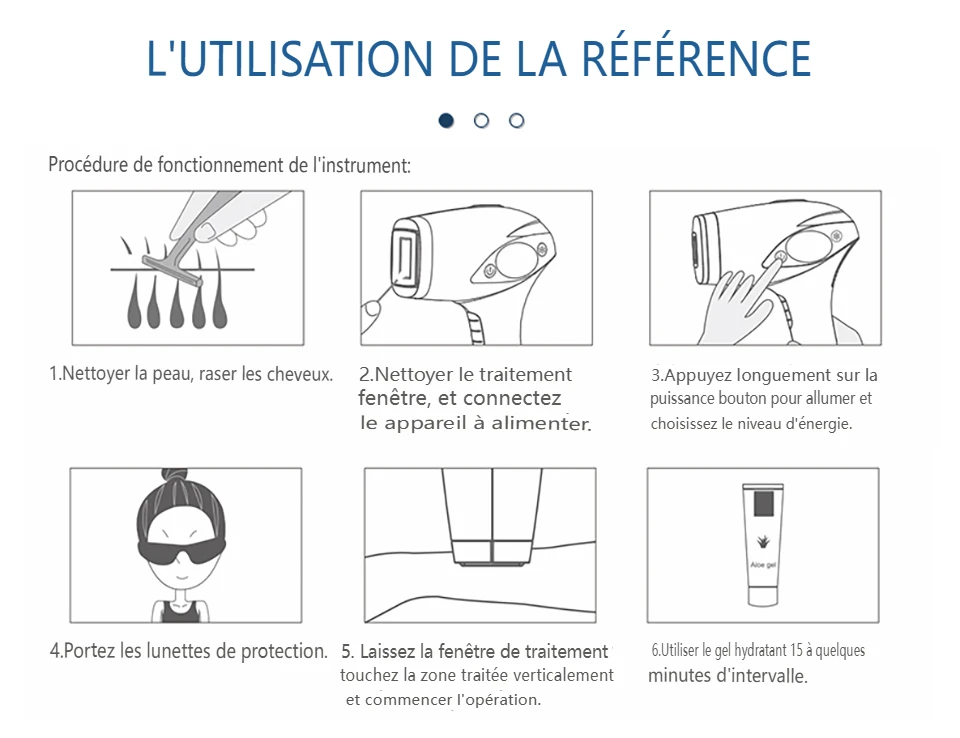 L'UTILISATION DE LA RÉFÉRENCE

Procédure de fonctionnement de l'instrument:

1.Nettoyer la peau, raser les cheveux.

2.Nettoyer le traitement fenêtre, et connectez le appareil à alimenter.

3.Appuyez longuement sur la puissance bouton pour allumer et choisissez le niveau d'énergie.

4.Portez les lunettes de protection.

5. Laissez la fenêtre de traitement touchez la zone traitée verticalement et commencer l'opération.

Aloe gel

6.Utiliser le gel hydratant 15 à quelques minutes d'intervalle.