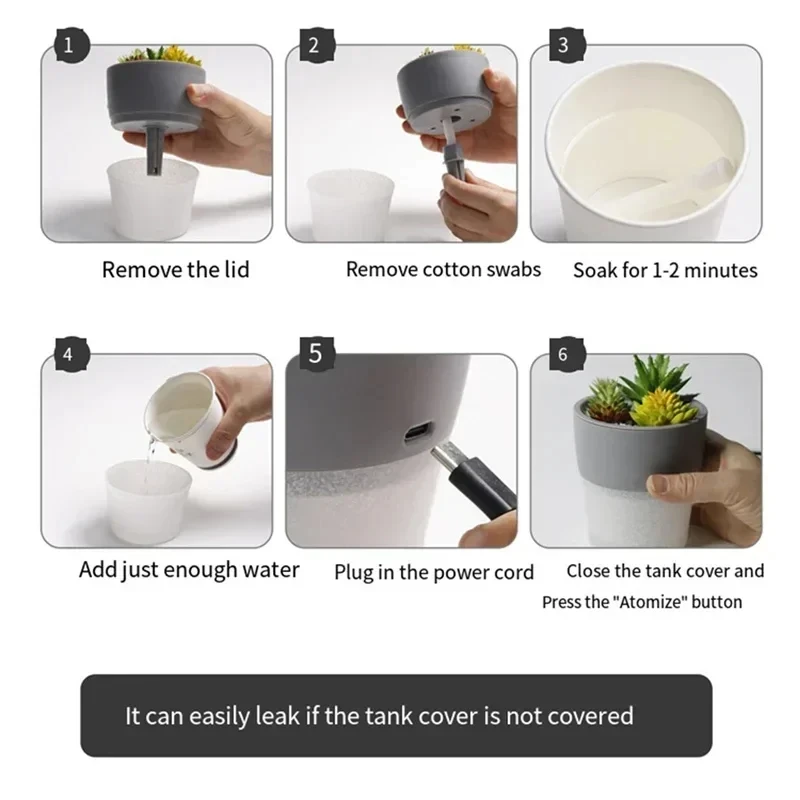 1

Remove the lid

2

Remove cotton swabs

3

Soak for 1-2 minutes

4

Add just enough water

5

Plug in the power cord

6

Close the tank cover and Press the "Atomize" button

It can easily leak if the tank cover is not covered