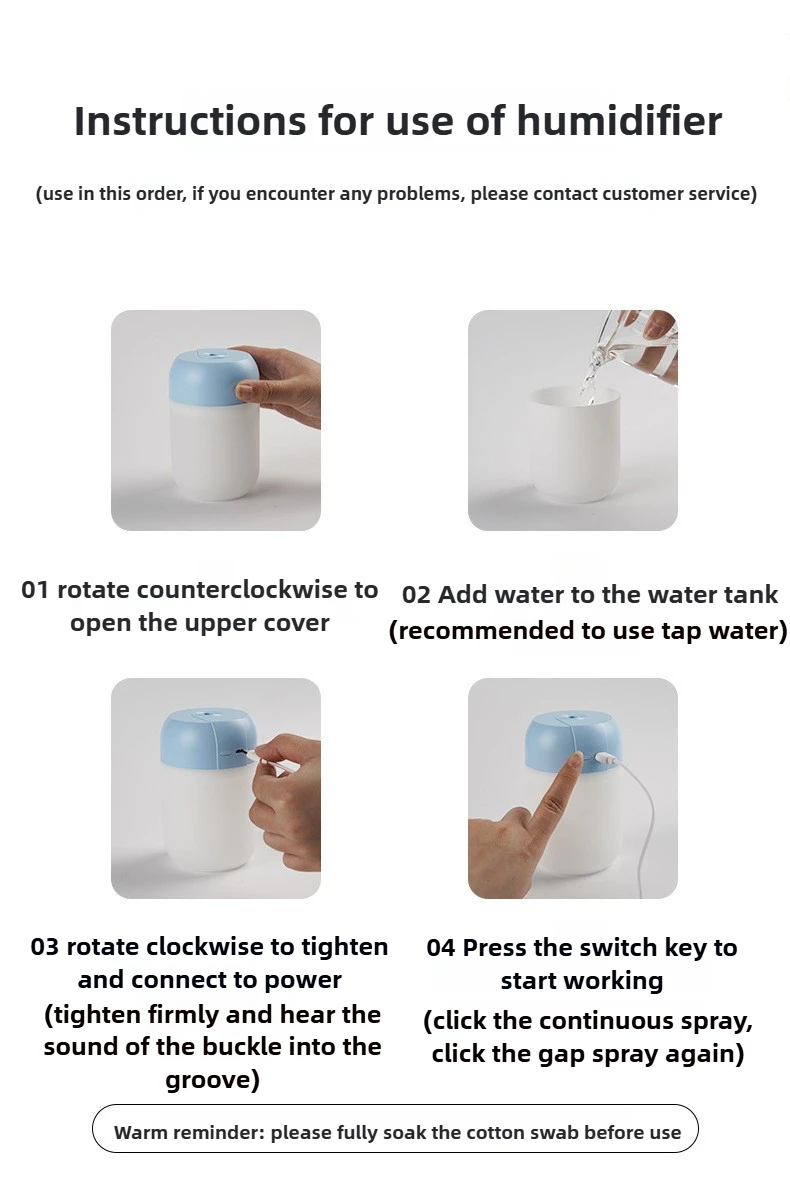 Instructions for use of humidifier

(use in this order, if you encounter any problems, please contact customer service)

01 rotate counterclockwise to open the upper cover

02 Add water to the water tank (recommended to use tap water)

03 rotate clockwise to tighten and connect to power (tighten firmly and hear the sound of the buckle into the groove)

04 Press the switch key to start working (click the continuous spray, click the gap spray again)

Warm reminder: please fully soak the cotton swab before use